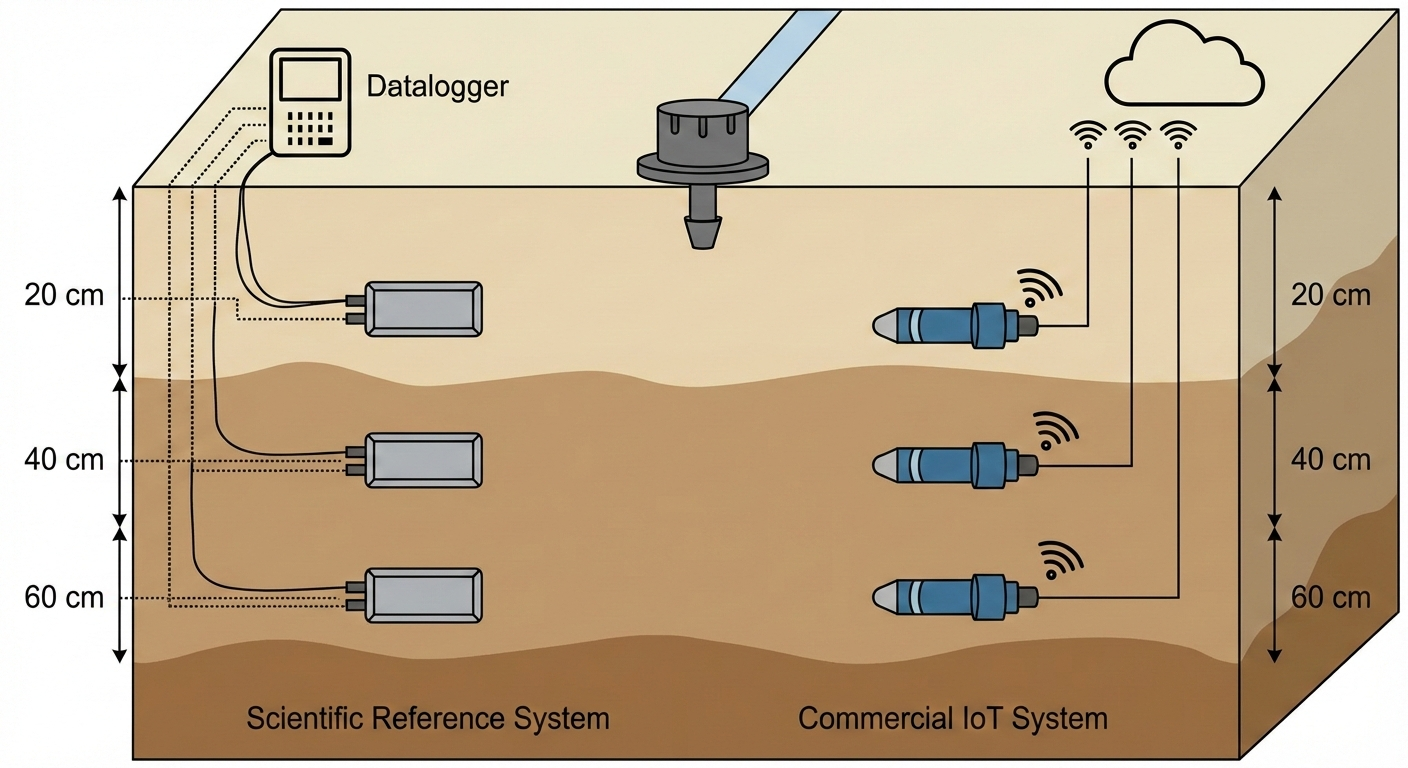 Datalogger

20 cm

40 cm

60 cm

20 cm

40 cm

60 cm

Scientific Reference System

Commercial IoT System